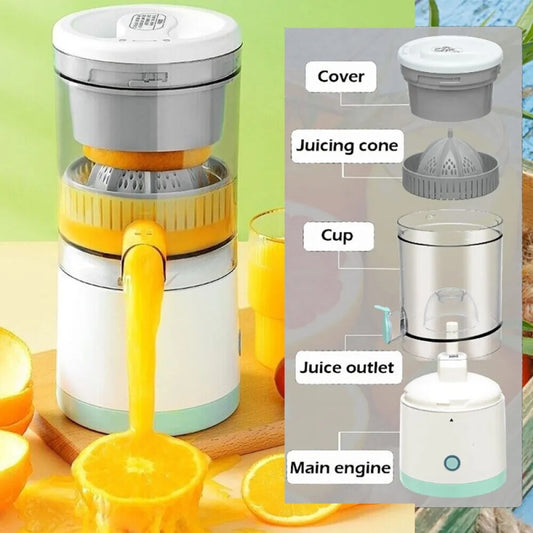 Cover

Juicing cone

Cup

Juice outlet

Main engine